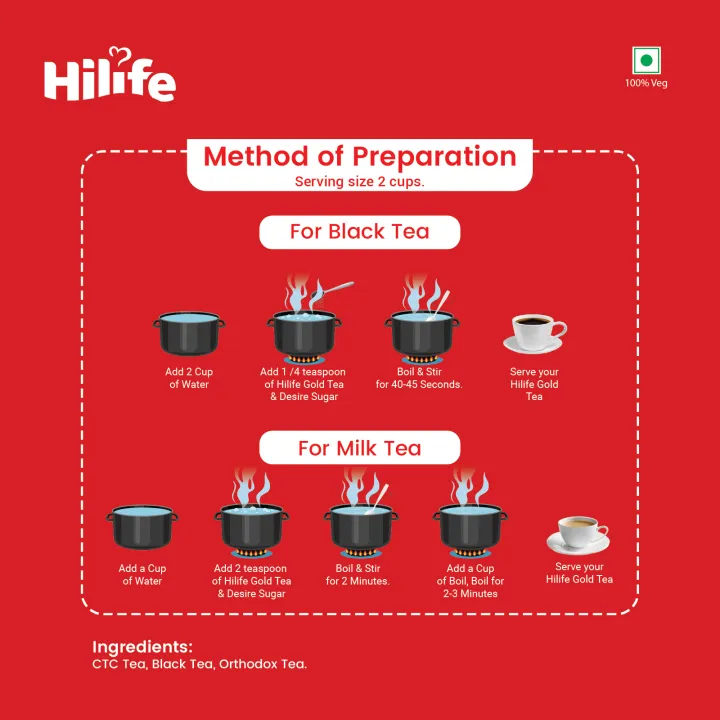 Hilife

100% Veg

Method of Preparation
Serving size 2 cups.

For Black Tea

Add 2 Cup of Water

Add 1 /4 teaspoon of Hilife Gold Tea & Desire Sugar

Boil & Stir for 40-45 Seconds.

Serve your Hilife Gold Tea

For Milk Tea

Add a Cup of Water

Add 2 teaspoon of Hilife Gold Tea & Desire Sugar

Boil & Stir for 2 Minutes.

Add a Cup of Boil, Boil for 2-3 Minutes

Serve your Hilife Gold Tea

Ingredients:
CTC Tea, Black Tea, Orthodox Tea.